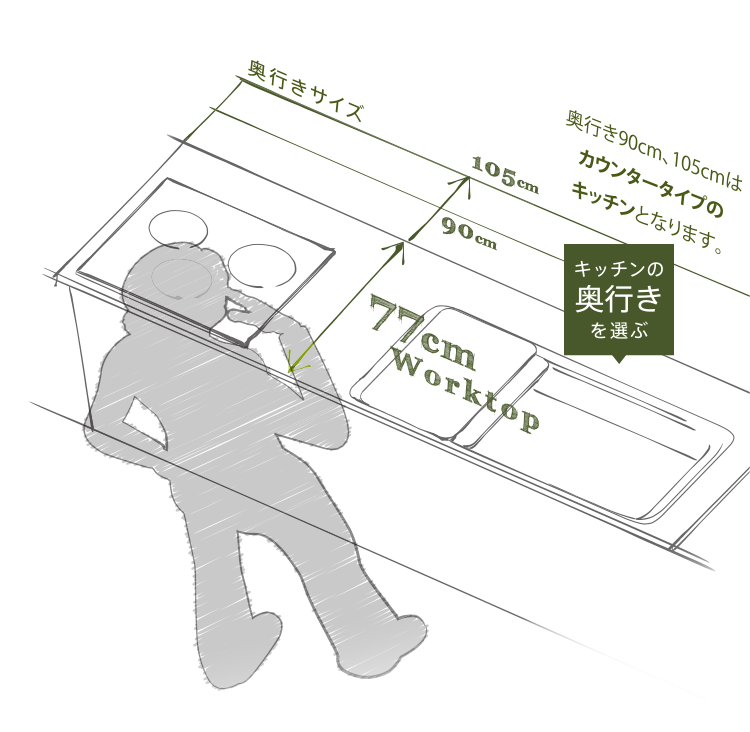 奥行きサイズ

奥行き90cm、105cmは
カウンタータイプの
キッチンとなります。

105cm

90cm

77cm
Worktop

キッチンの
奥行き
を選ぶ