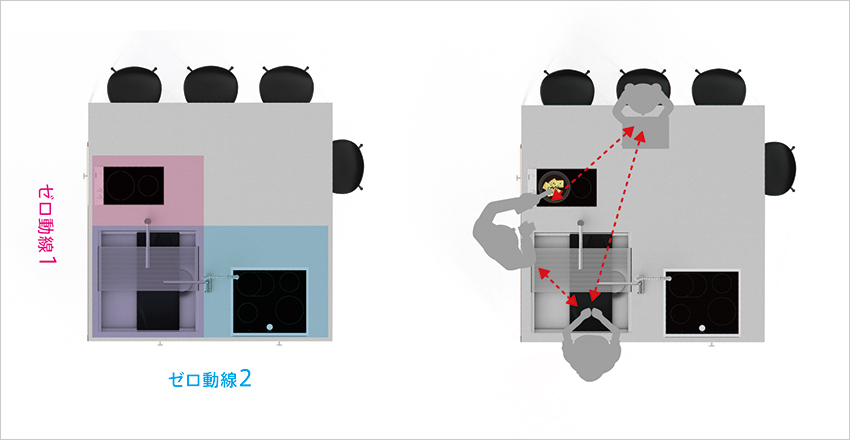 ゼロ動線1

ゼロ動線2